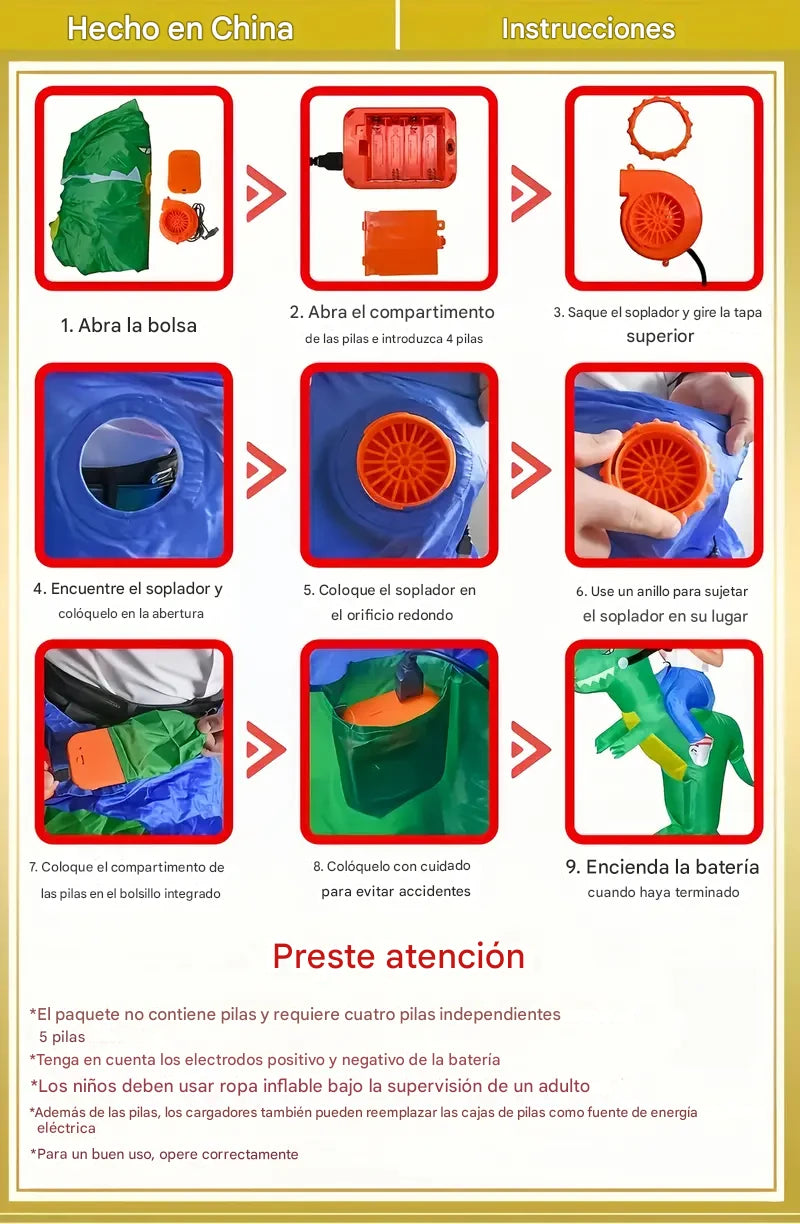 Hecho en China

Instrucciones

1. Abra la bolsa

2. Abra el compartimento de las pilas e introduzca 4 pilas

3. Saque el soplador y gire la tapa superior

4. Encuentre el soplador y colóquelo en la abertura

5. Coloque el soplador en el orificio redondo

6. Use un anillo para sujetar el soplador en su lugar

7. Coloque el compartimento de las pilas en el bolsillo integrado

8. Colóquelo con cuidado para evitar accidentes

9. Encienda la batería cuando haya terminado

Preste atención

*El paquete no contiene pilas y requiere cuatro pilas independientes 5 pilas

*Tenga en cuenta los electrodos positivo y negativo de la batería

*Los niños deben usar ropa inflable bajo la supervisión de un adulto

*Además de las pilas, los cargadores también pueden reemplazar las cajas de pilas como fuente de energía eléctrica

*Para un buen uso, opere correctamente